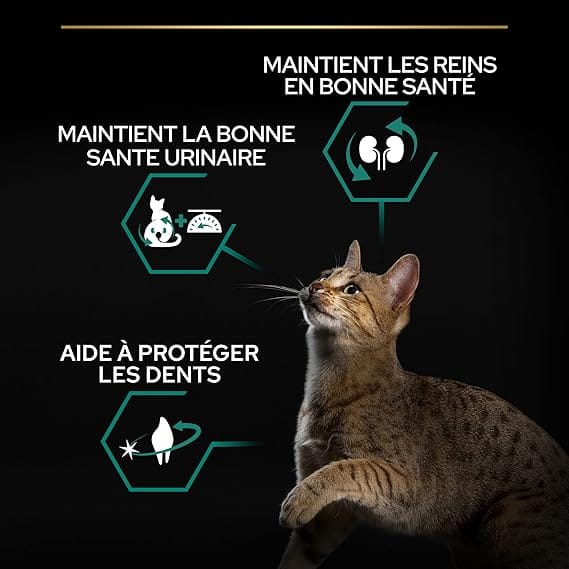 MAINTIENT LES REINS EN BONNE SANTÉ

MAINTIENT LA BONNE SANTE URINAIRE

AIDE À PROTÉGER LES DENTS