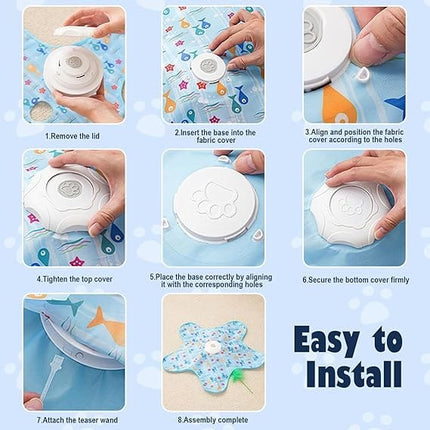 1.Remove the lid

2.Insert the base into the fabric cover

3.Align and position the fabric cover according to the holes

4.Tighten the top cover

5.Place the base correctly by aligning it with the corresponding holes

6.Secure the bottom cover firmly

7.Attach the teaser wand

8.Assembly complete

Easy to Install