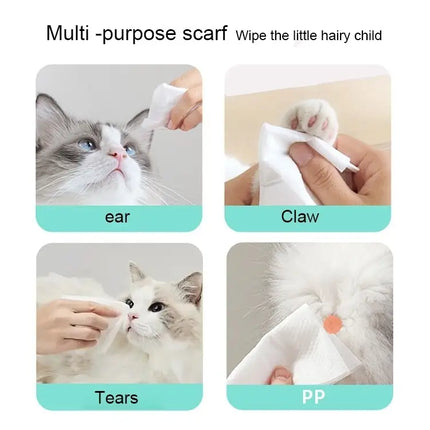 Multi -purpose scarf Wipe the little hairy child

ear

Claw

Tears

PP