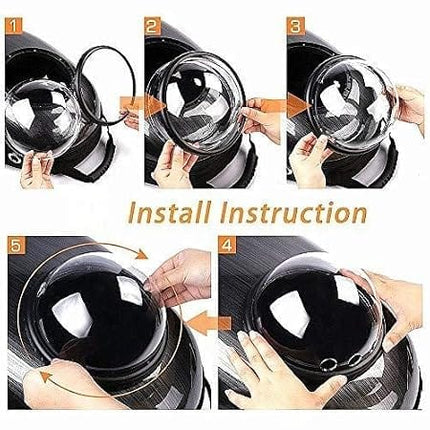 1

2

3

Install Instruction

5

4