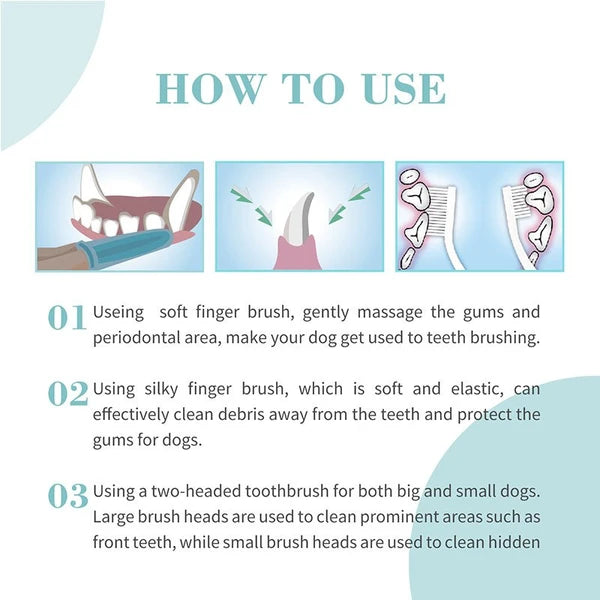 HOW TO USE

01 Useing soft finger brush, gently massage the gums and periodontal area, make your dog get used to teeth brushing.

02 Using silky finger brush, which is soft and elastic, can effectively clean debris away from the teeth and protect the gums for dogs.

03 Using a two-headed toothbrush for both big and small dogs. Large brush heads are used to clean prominent areas such as front teeth, while small brush heads are used to clean hidden