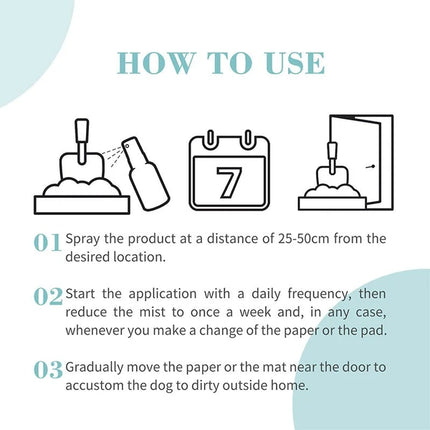 HOW TO USE

7

01 Spray the product at a distance of 25-50cm from the desired location.

02 Start the application with a daily frequency, then reduce the mist to once a week and, in any case, whenever you make a change of the paper or the pad.

03 Gradually move the paper or the mat near the door to accustom the dog to dirty outside home.