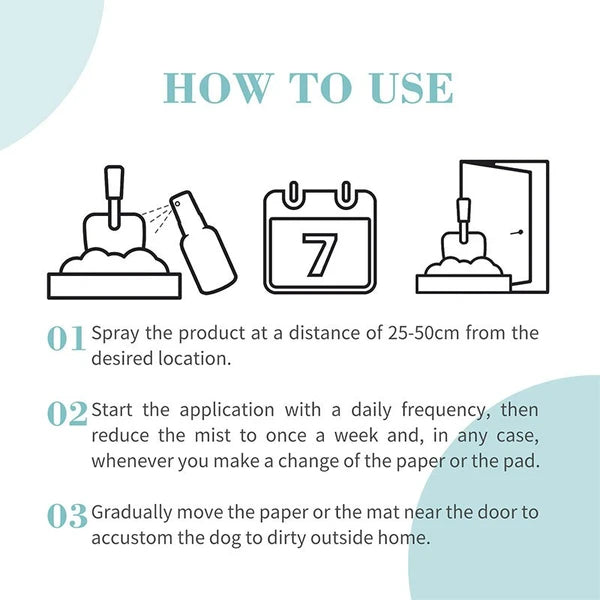 HOW TO USE

7

01 Spray the product at a distance of 25-50cm from the desired location.

02 Start the application with a daily frequency, then reduce the mist to once a week and, in any case, whenever you make a change of the paper or the pad.

03 Gradually move the paper or the mat near the door to accustom the dog to dirty outside home.