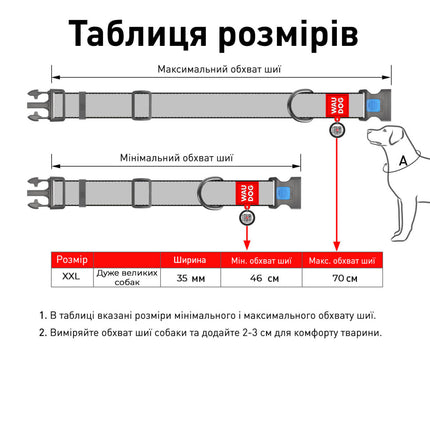 Таблиця розмірів

Максимальний обхват шиї

WAU DOG

A

Мінімальний обхват шиї

WAU DOG

| Розмір | | Ширина | Мін. обхват шиї | Макс. обхват шиї |
|---|---|---|---|---|
| XXL | Дуже великих собак | 35 мм | 46 см | 70 см |

1. В таблиці вказані розміри мінімального і максимального обхвату шиї.

2. Виміряйте обхват шиї собаки та додайте 2-3 см для комфорту тварини.