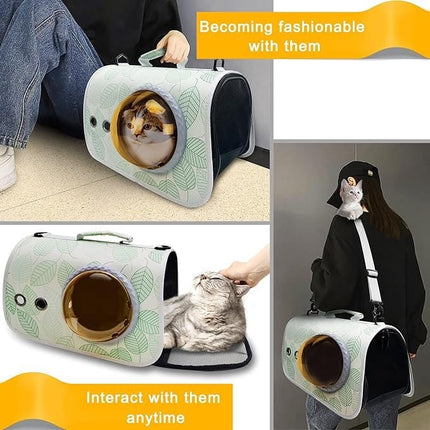 Becoming fashionable with them

Interact with them anytime