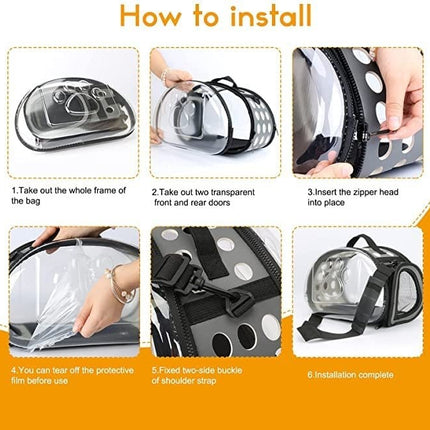 How to install

1.Take out the whole frame of the bag

2.Take out two transparent front and rear doors

3.Insert the zipper head into place

4.You can tear off the protective film before use

5.Fixed two-side buckle of shoulder strap

6.Installation complete