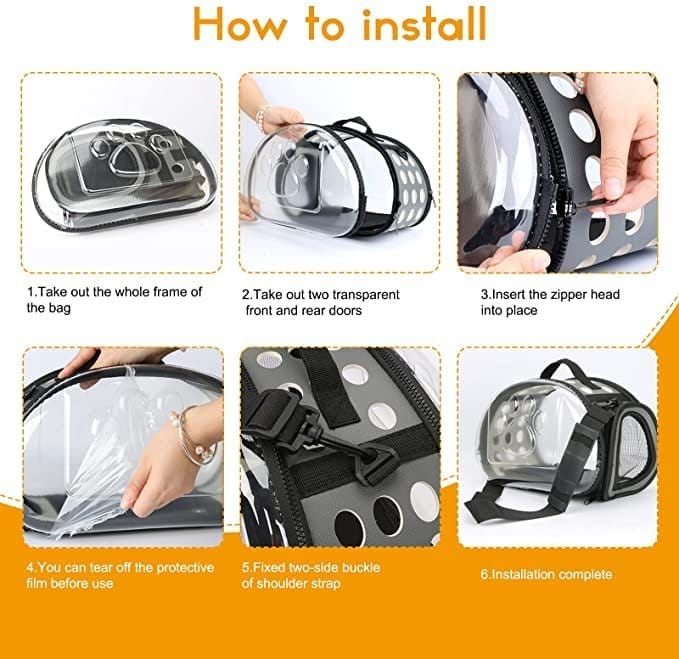 How to install

1.Take out the whole frame of the bag

2.Take out two transparent front and rear doors

3.Insert the zipper head into place

4.You can tear off the protective film before use

5.Fixed two-side buckle of shoulder strap

6.Installation complete