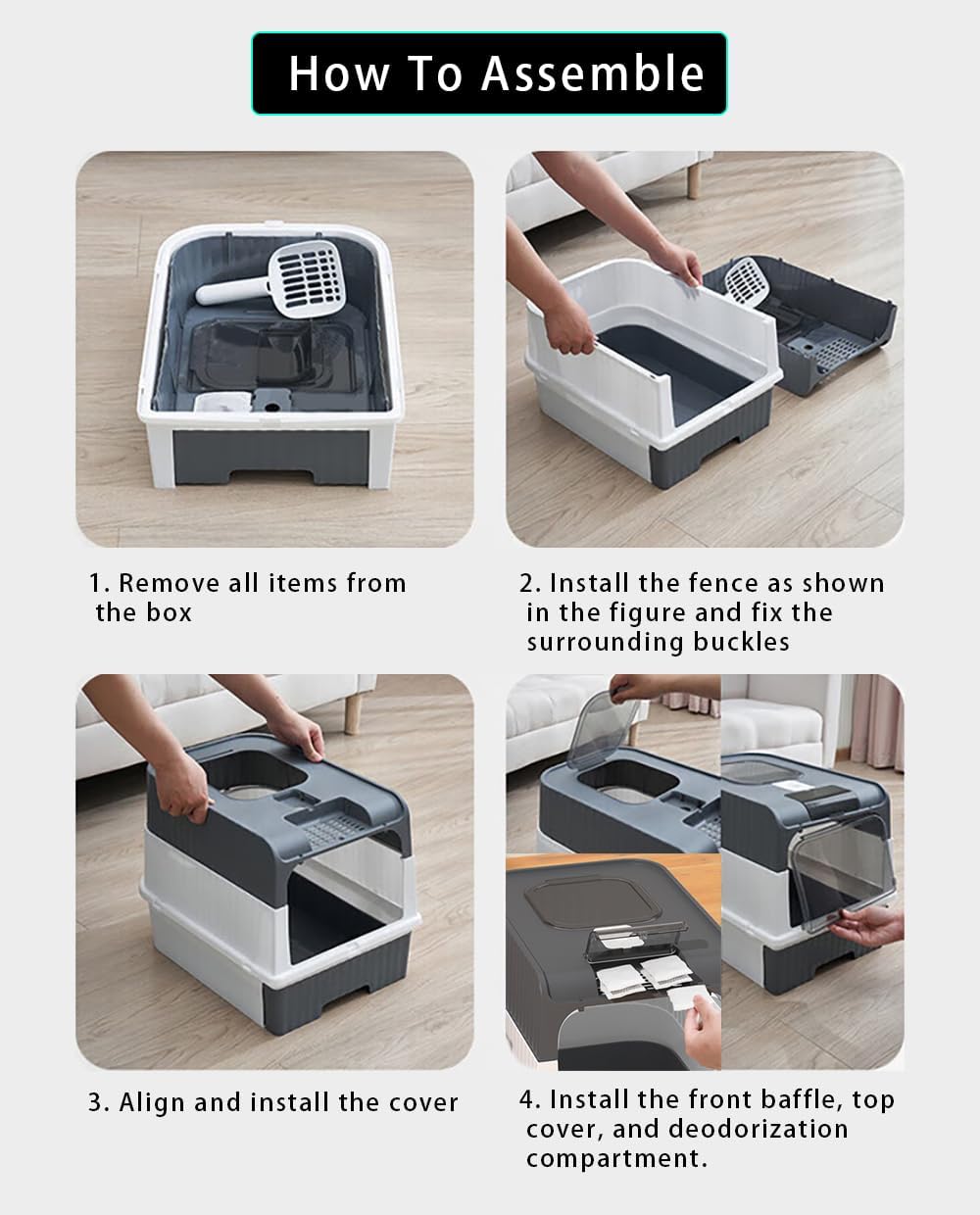 How To Assemble

1. Remove all items from the box

2. Install the fence as shown in the figure and fix the surrounding buckles

3. Align and install the cover

4. Install the front baffle, top cover, and deodorization compartment.