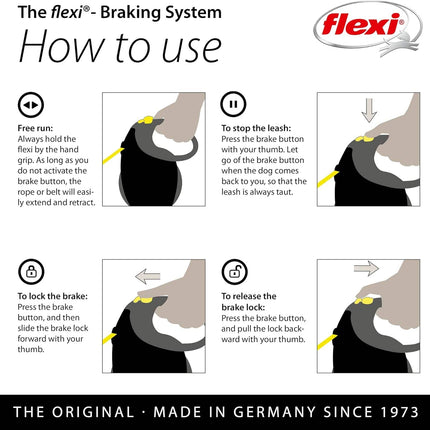 The flexi®- Braking System
How to use

flexi®

Free run:
Always hold the flexi by the hand grip. As long as you do not activate the brake button, the rope or belt will easily extend and retract.

To stop the leash:
Press the brake button with your thumb. Let go of the brake button when the dog comes back to you, so that the leash is always taut.

To lock the brake:
Press the brake button, and then slide the brake lock forward with your thumb.

To release the brake lock:
Press the brake button, and pull the lock backward with your thumb.

THE ORIGINAL · MADE IN GERMANY SINCE 1973