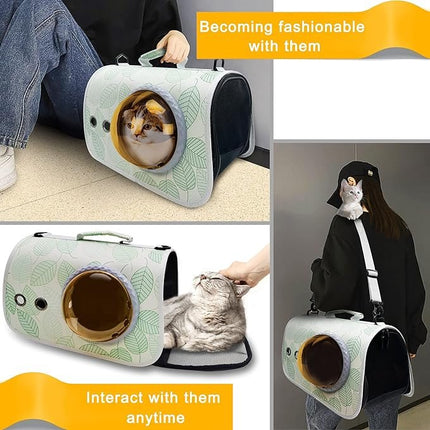 Becoming fashionable with them

Interact with them anytime