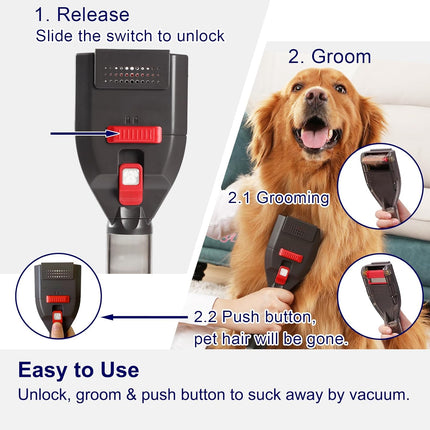 1. Release
Slide the switch to unlock

2. Groom

2.1 Grooming

2.2 Push button, pet hair will be gone.

Easy to Use
Unlock, groom & push button to suck away by vacuum.