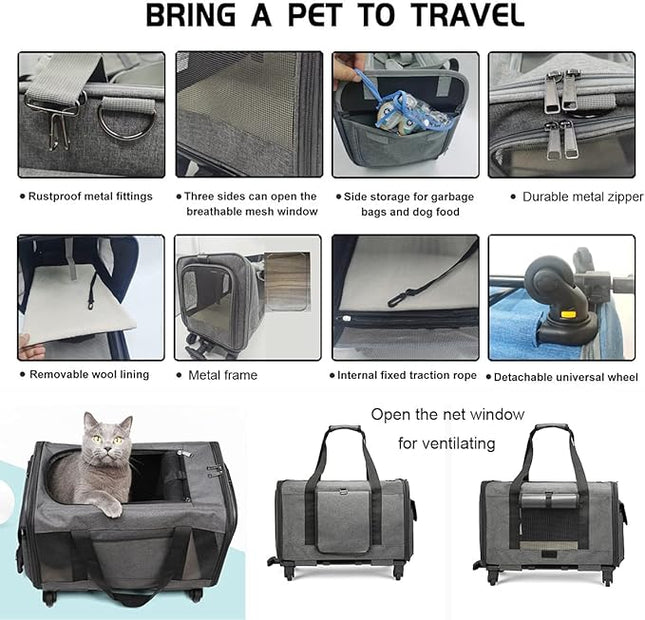 BRING A PET TO TRAVEL

• Rustproof metal fittings

• Three sides can open the breathable mesh window

• Side storage for garbage bags and dog food

• Durable metal zipper

• Removable wool lining

• Metal frame

• Internal fixed traction rope

• Detachable universal wheel

Open the net window for ventilating