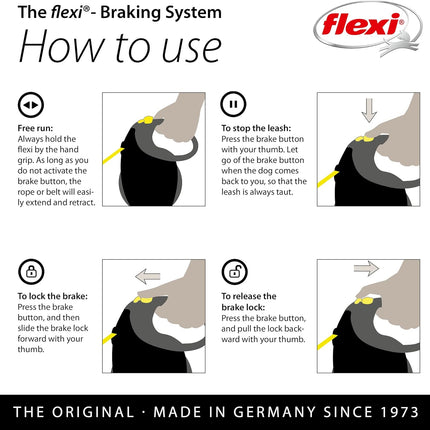 The flexi®- Braking System
How to use

flexi®

Free run:
Always hold the flexi by the hand grip. As long as you do not activate the brake button, the rope or belt will easily extend and retract.

To stop the leash:
Press the brake button with your thumb. Let go of the brake button when the dog comes back to you, so that the leash is always taut.

To lock the brake:
Press the brake button, and then slide the brake lock forward with your thumb.

To release the brake lock:
Press the brake button, and pull the lock backward with your thumb.

THE ORIGINAL · MADE IN GERMANY SINCE 1973