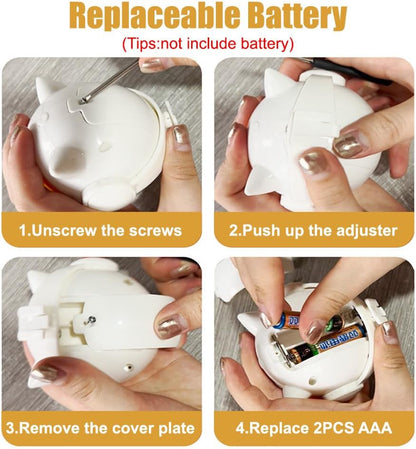 Replaceable Battery
(Tips:not include battery)

1.Unscrew the screws

2.Push up the adjuster

3.Remove the cover plate

4.Replace 2PCS AAA