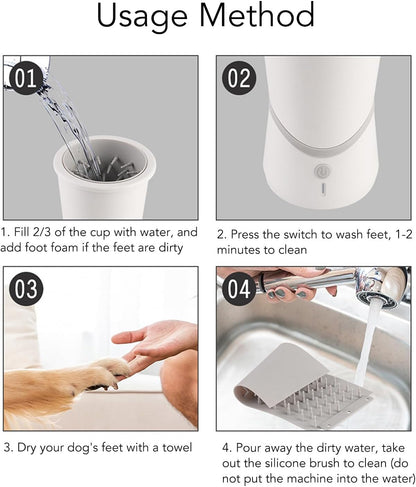 Usage Method

01

1. Fill 2/3 of the cup with water, and add foot foam if the feet are dirty

02

2. Press the switch to wash feet, 1-2 minutes to clean

03

3. Dry your dog's feet with a towel

04

4. Pour away the dirty water, take out the silicone brush to clean (do not put the machine into the water)