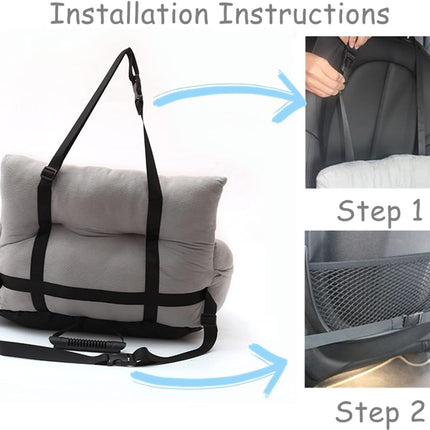 Installation Instructions

Step 1

Step 2