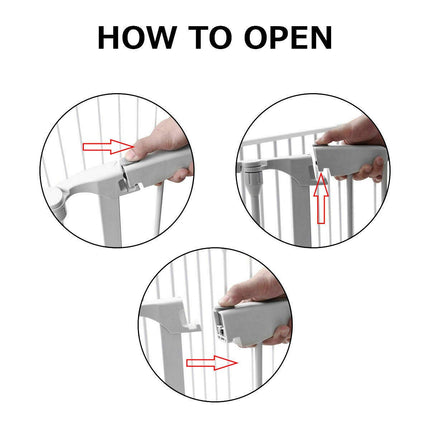 HOW TO OPEN