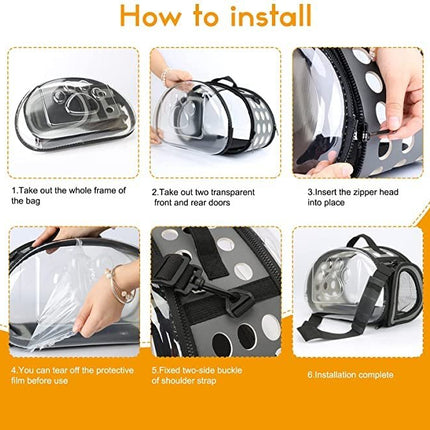 How to install

1.Take out the whole frame of the bag

2.Take out two transparent front and rear doors

3.Insert the zipper head into place

4.You can tear off the protective film before use

5.Fixed two-side buckle of shoulder strap

6.Installation complete