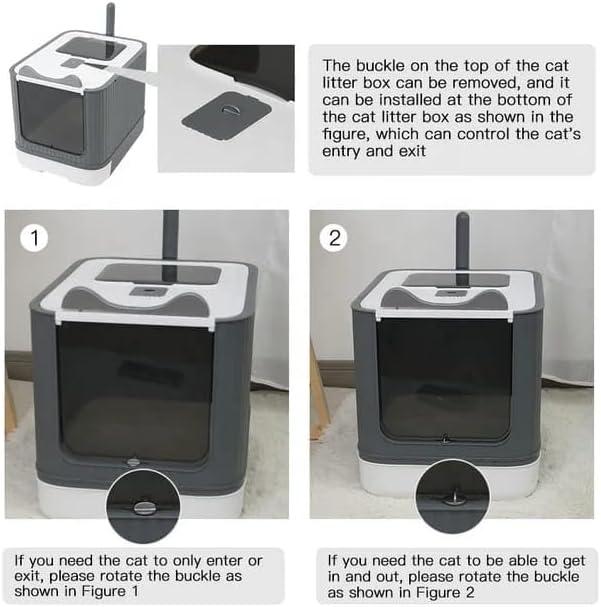 The buckle on the top of the cat litter box can be removed, and it can be installed at the bottom of the cat litter box as shown in the figure, which can control the cat's entry and exit

1

2

If you need the cat to only enter or exit, please rotate the buckle as shown in Figure 1

If you need the cat to be able to get in and out, please rotate the buckle as shown in Figure 2