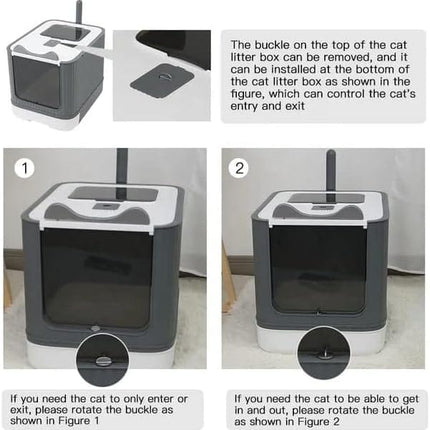 The buckle on the top of the cat litter box can be removed, and it can be installed at the bottom of the cat litter box as shown in the figure, which can control the cat's entry and exit

1

2

If you need the cat to only enter or exit, please rotate the buckle as shown in Figure 1

If you need the cat to be able to get in and out, please rotate the buckle as shown in Figure 2