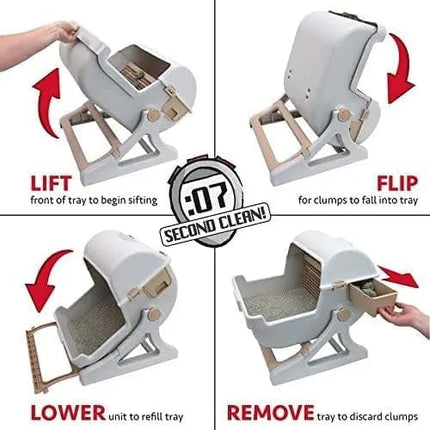 LIFT
front of tray to begin sifting

FLIP
for clumps to fall into tray

:07
SECOND CLEAN!

LOWER unit to refill tray

REMOVE tray to discard clumps