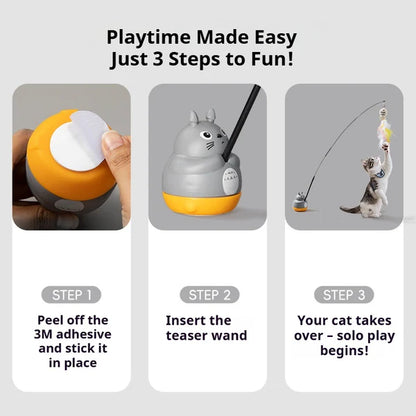 Playtime Made Easy
Just 3 Steps to Fun!

STEP 1

Peel off the 3M adhesive and stick it in place

STEP 2

Insert the teaser wand

STEP 3

Your cat takes over – solo play begins!