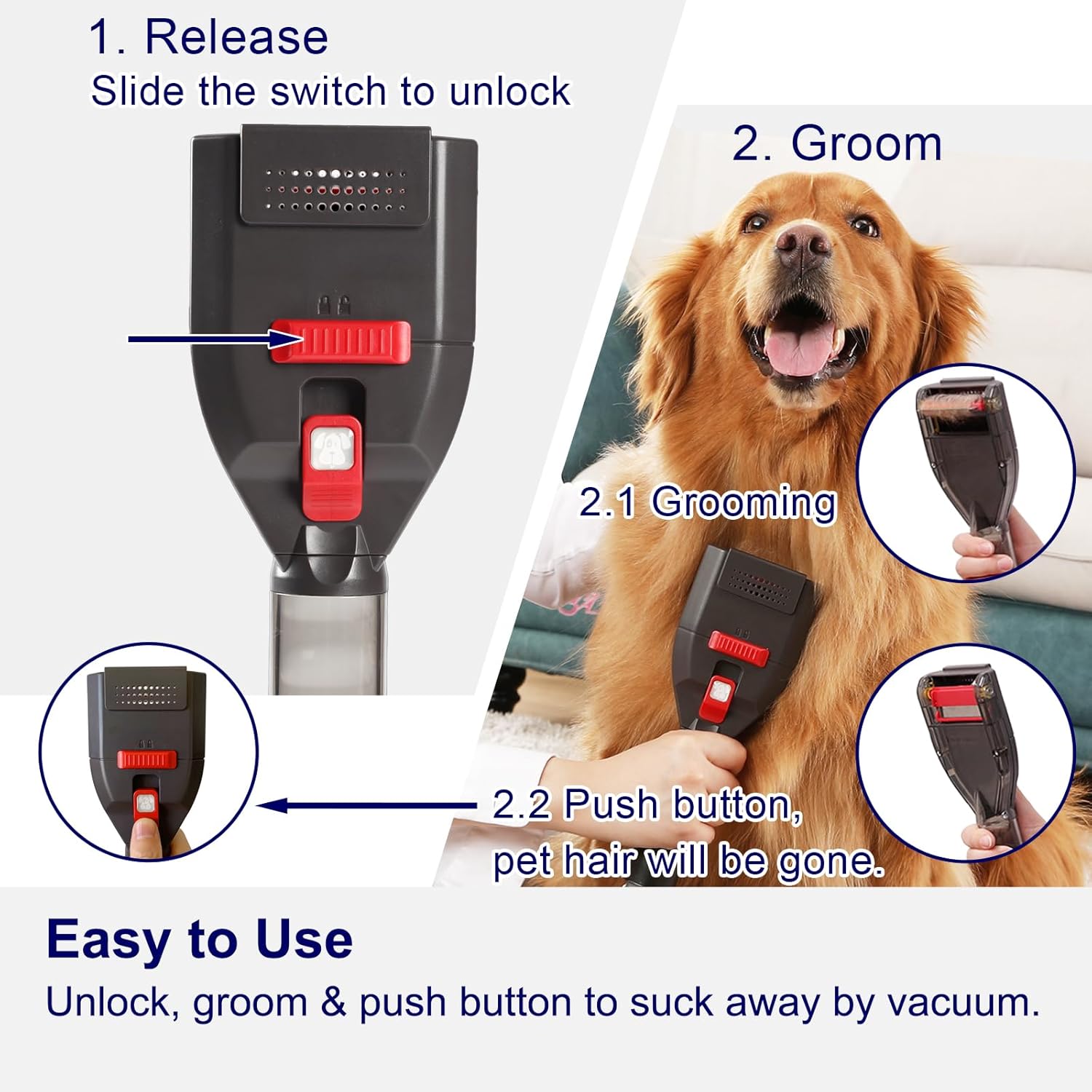 1. Release
Slide the switch to unlock

2. Groom

2.1 Grooming

2.2 Push button, pet hair will be gone.

Easy to Use
Unlock, groom & push button to suck away by vacuum.