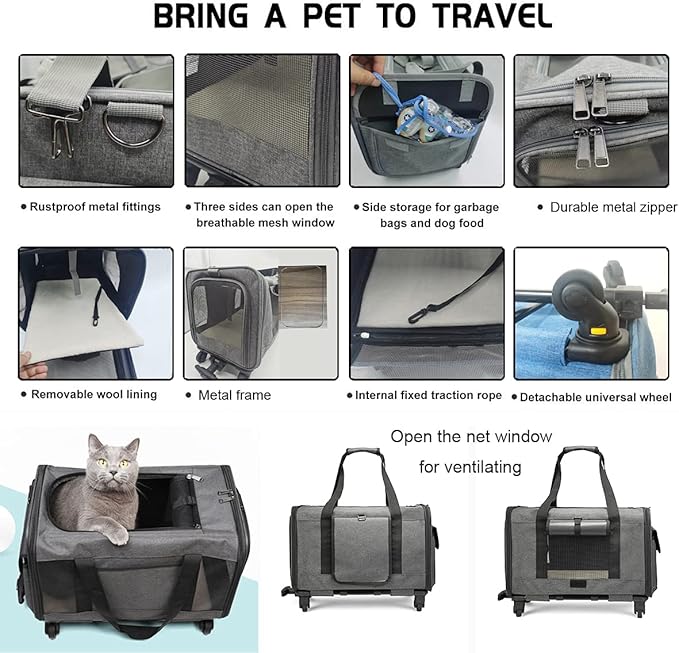 BRING A PET TO TRAVEL

• Rustproof metal fittings

• Three sides can open the breathable mesh window

• Side storage for garbage bags and dog food

• Durable metal zipper

• Removable wool lining

• Metal frame

• Internal fixed traction rope

• Detachable universal wheel

Open the net window for ventilating