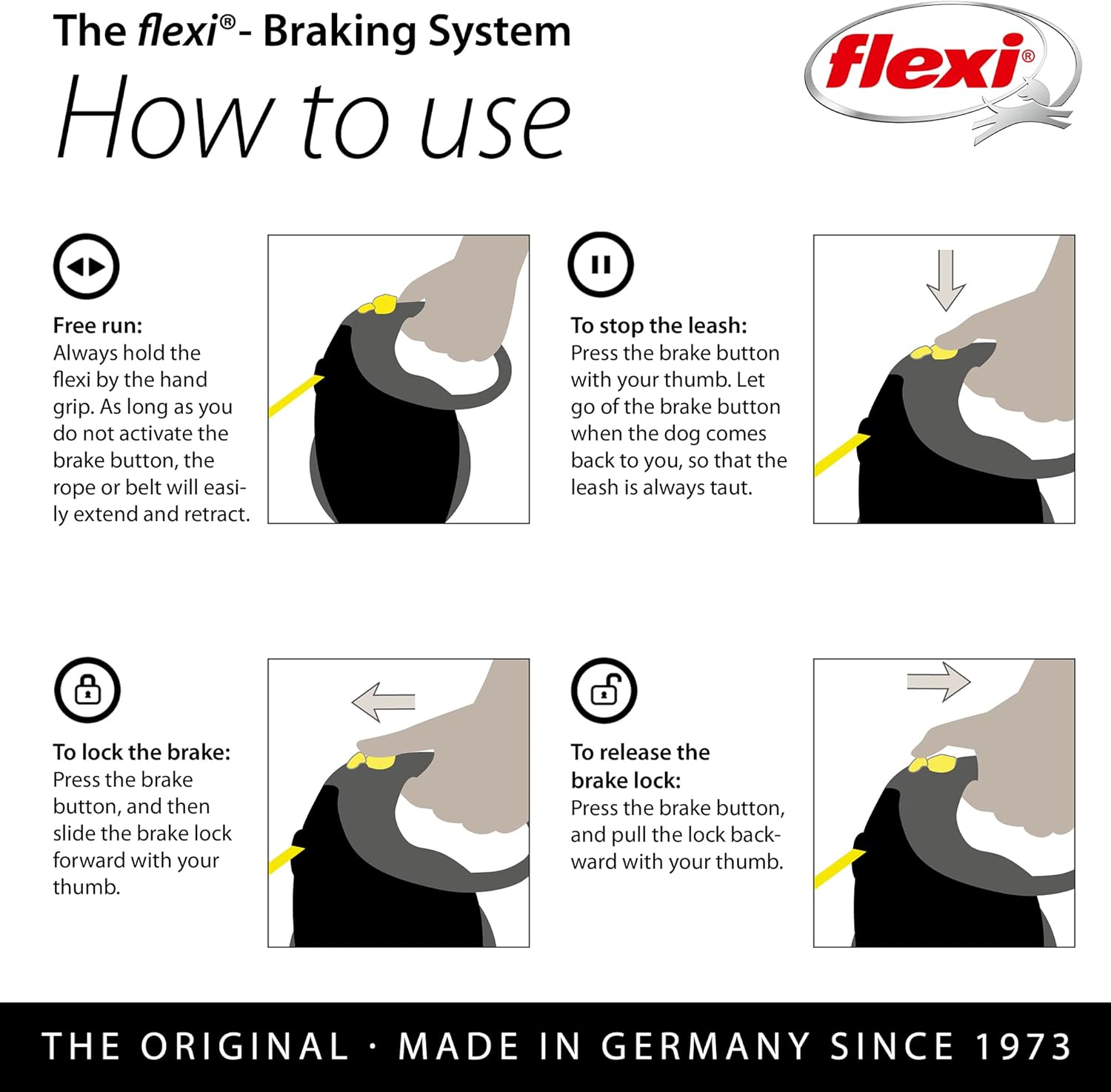 The flexi®- Braking System
How to use

flexi®

Free run:
Always hold the flexi by the hand grip. As long as you do not activate the brake button, the rope or belt will easily extend and retract.

To stop the leash:
Press the brake button with your thumb. Let go of the brake button when the dog comes back to you, so that the leash is always taut.

To lock the brake:
Press the brake button, and then slide the brake lock forward with your thumb.

To release the brake lock:
Press the brake button, and pull the lock backward with your thumb.

THE ORIGINAL · MADE IN GERMANY SINCE 1973