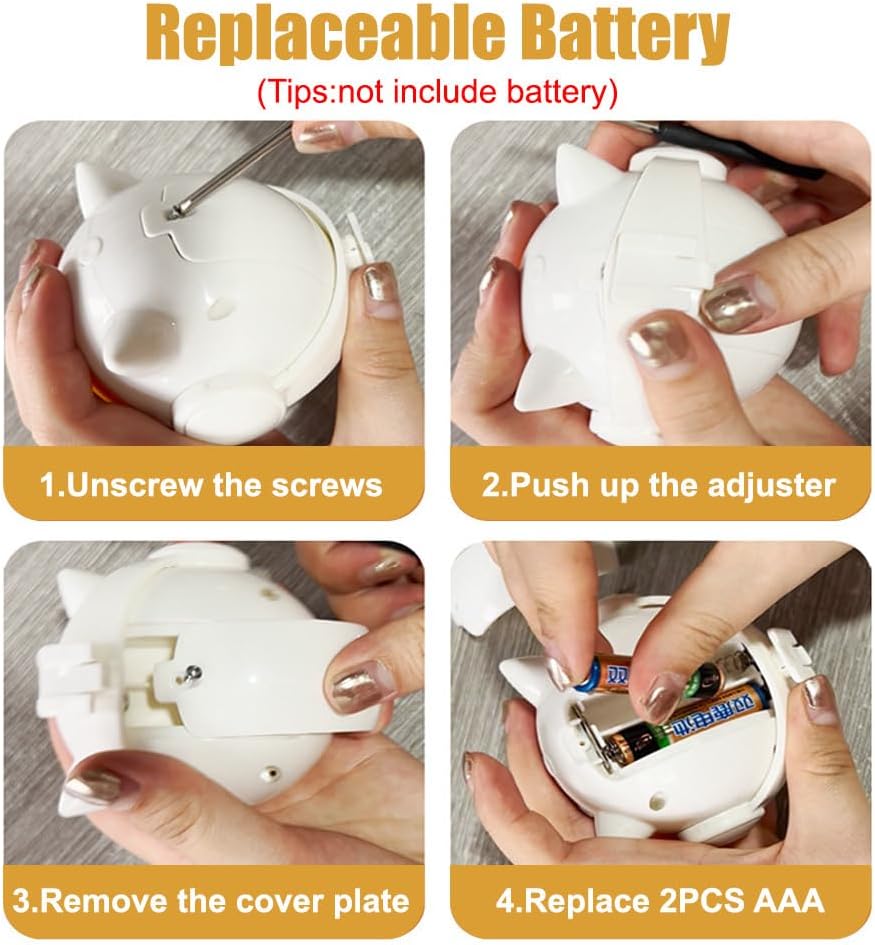 Replaceable Battery
(Tips:not include battery)

1.Unscrew the screws

2.Push up the adjuster

3.Remove the cover plate

4.Replace 2PCS AAA