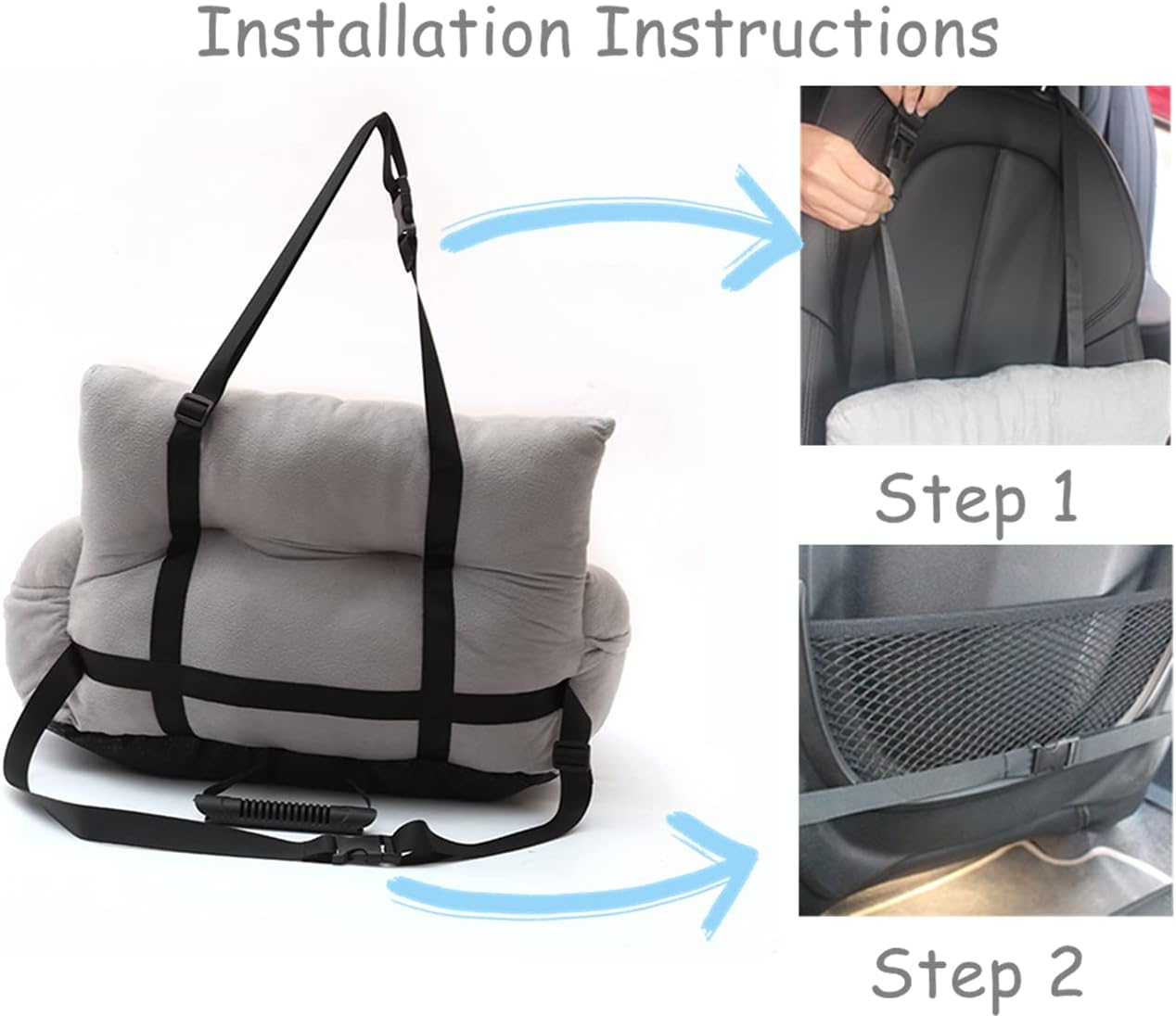 Installation Instructions

Step 1

Step 2