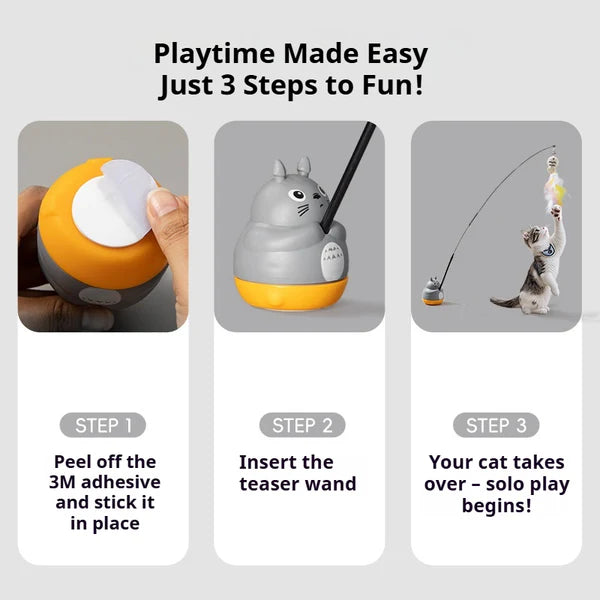 Playtime Made Easy
Just 3 Steps to Fun!

STEP 1

Peel off the 3M adhesive and stick it in place

STEP 2

Insert the teaser wand

STEP 3

Your cat takes over – solo play begins!